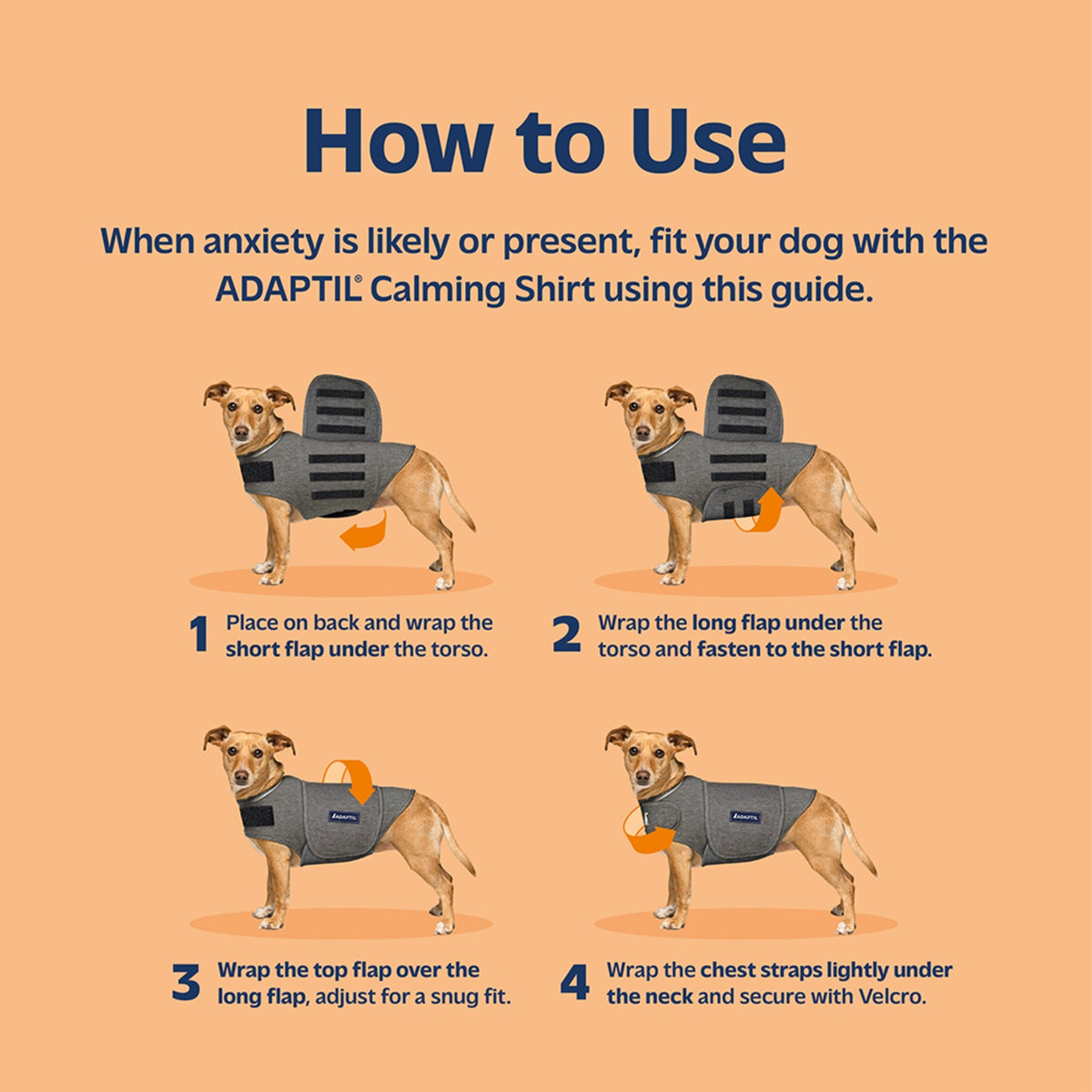 How to Use

When anxiety is likely or present, fit your dog with the ADAPTIL® Calming Shirt using this guide.

1 Place on back and wrap the short flap under the torso.

2 Wrap the long flap under the torso and fasten to the short flap.

ADAPTIL

3 Wrap the top flap over the long flap, adjust for a snug fit.

ADAPTIL

4 Wrap the chest straps lightly under the neck and secure with Velcro.